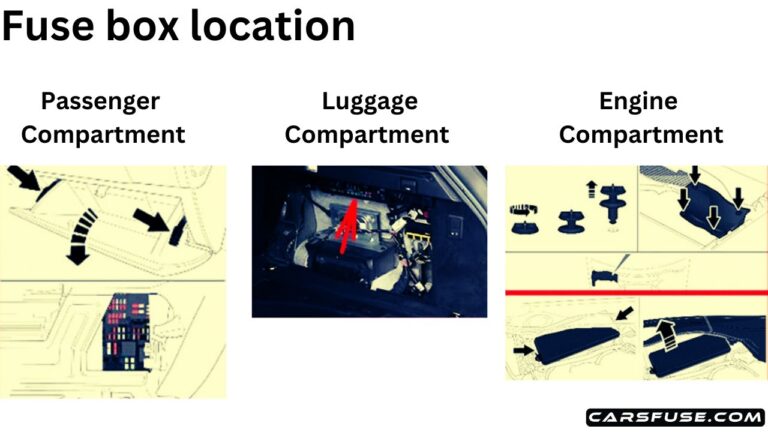 Fuse box location

Passenger Compartment

Luggage Compartment

Engine Compartment

CARSFUSE.COM